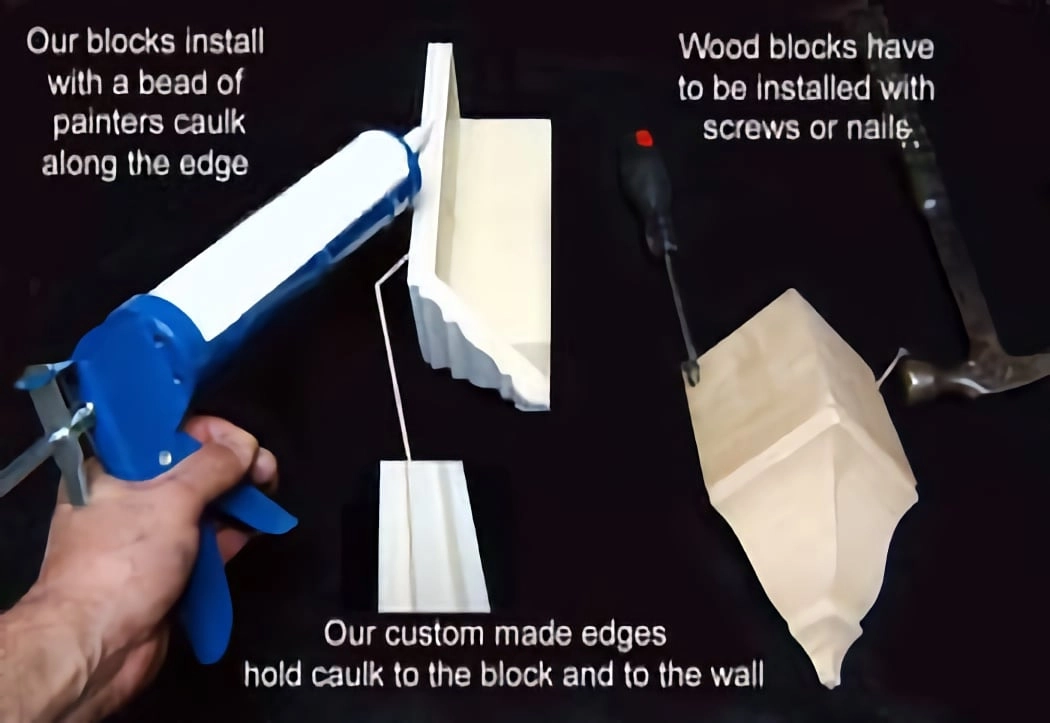 Our blocks install with a bead of painters caulk along the edge

Wood blocks have to be installed with screws or nails

Our custom made edges hold caulk to the block and to the wall